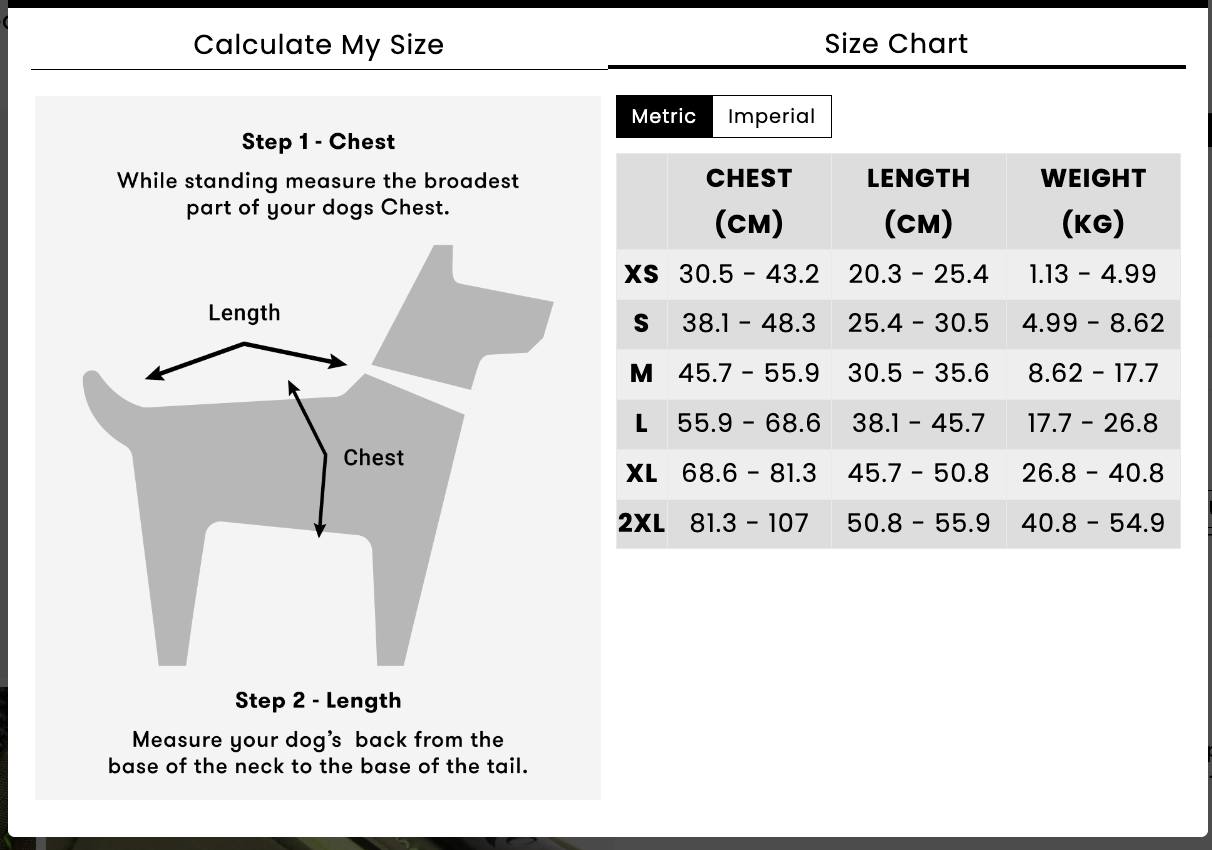 Calculate My Size

Step 1 - Chest

While standing measure the broadest part of your dogs Chest.

Length

Chest

Step 2 - Length

Measure your dog's back from the base of the neck to the base of the tail.

Size Chart

Metric Imperial

| | CHEST (CM) | LENGTH (CM) | WEIGHT (KG) |
|---|---|---|---|
| XS | 30.5 - 43.2 | 20.3 - 25.4 | 1.13 - 4.99 |
| S | 38.1 - 48.3 | 25.4 - 30.5 | 4.99 - 8.62 |
| M | 45.7 - 55.9 | 30.5 - 35.6 | 8.62 - 17.7 |
| L | 55.9 - 68.6 | 38.1 - 45.7 | 17.7 - 26.8 |
| XL | 68.6 - 81.3 | 45.7 - 50.8 | 26.8 - 40.8 |
| 2XL | 81.3 - 107 | 50.8 - 55.9 | 40.8 - 54.9 |